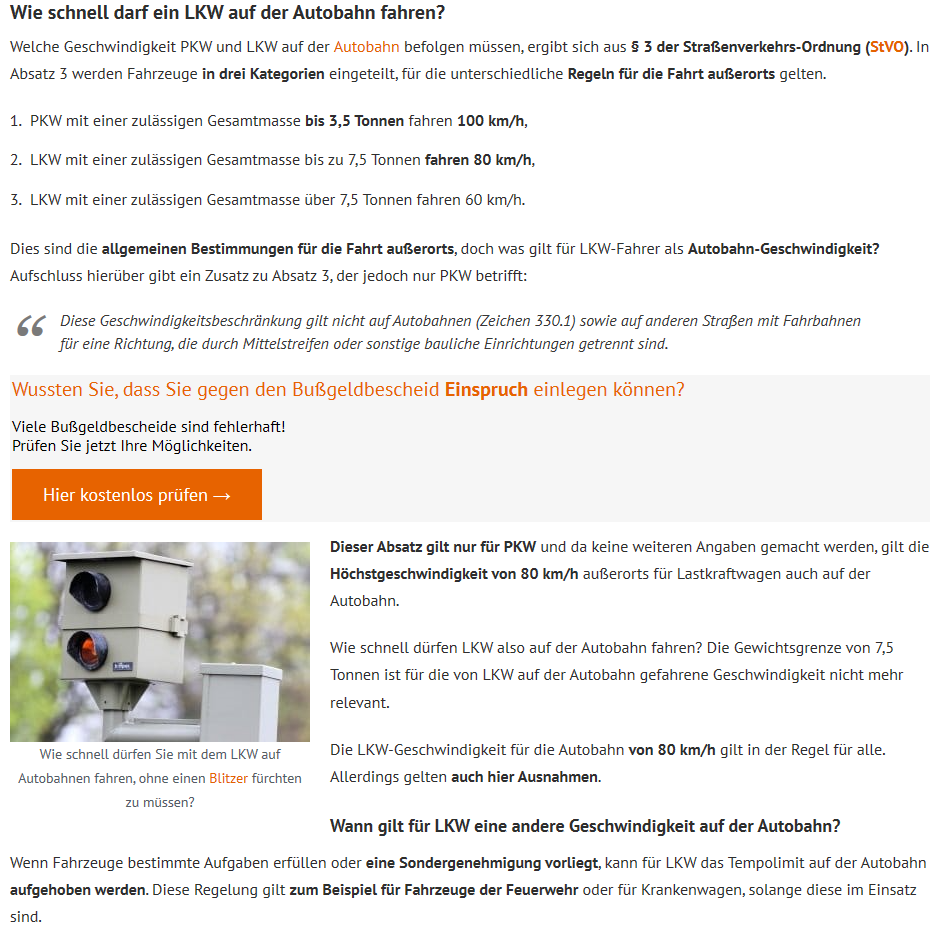 Wie schnell darf ein LKW auf der Autobahn fahren?

Welche Geschwindigkeit PKW und LKW auf der Autobahn befolgen müssen, ergibt sich aus § 3 der Straßenverkehrs-Ordnung (StVO). In Absatz 3 werden Fahrzeuge in drei Kategorien eingeteilt, für die unterschiedliche Regeln für die Fahrt außerorts gelten.

1. PKW mit einer zulässigen Gesamtmasse bis 3,5 Tonnen fahren 100 km/h,

2. LKW mit einer zulässigen Gesamtmasse bis zu 7,5 Tonnen fahren 80 km/h,

3. LKW mit einer zulässigen Gesamtmasse über 7,5 Tonnen fahren 60 km/h.

Dies sind die allgemeinen Bestimmungen für die Fahrt außerorts, doch was gilt für LKW-Fahrer als Autobahn-Geschwindigkeit? Aufschluss hierüber gibt ein Zusatz zu Absatz 3, der jedoch nur PKW betrifft:

Diese Geschwindigkeitsbeschränkung gilt nicht auf Autobahnen (Zeichen 330.1) sowie auf anderen Straßen mit Fahrbahnen für eine Richtung, die durch Mittelstreifen oder sonstige bauliche Einrichtungen getrennt sind.

Wussten Sie, dass Sie gegen den Bußgeldbescheid Einspruch einlegen können?

Viele Bußgeldbescheide sind fehlerhaft!
Prüfen Sie jetzt Ihre Möglichkeiten.

Hier kostenlos prüfen →

Wie schnell dürfen Sie mit dem LKW auf Autobahnen fahren, ohne einen Blitzer fürchten zu müssen?

Dieser Absatz gilt nur für PKW und da keine weiteren Angaben gemacht werden, gilt die Höchstgeschwindigkeit von 80 km/h außerorts für Lastkraftwagen auch auf der Autobahn.

Wie schnell dürfen LKW also auf der Autobahn fahren? Die Gewichtsgrenze von 7,5 Tonnen ist für die von LKW auf der Autobahn gefahrene Geschwindigkeit nicht mehr relevant.

Die LKW-Geschwindigkeit für die Autobahn von 80 km/h gilt in der Regel für alle. Allerdings gelten auch hier Ausnahmen.

Wann gilt für LKW eine andere Geschwindigkeit auf der Autobahn?

Wenn Fahrzeuge bestimmte Aufgaben erfüllen oder eine Sondergenehmigung vorliegt, kann für LKW das Tempolimit auf der Autobahn aufgehoben werden. Diese Regelung gilt zum Beispiel für Fahrzeuge der Feuerwehr oder für Krankenwagen, solange diese im Einsatz sind.