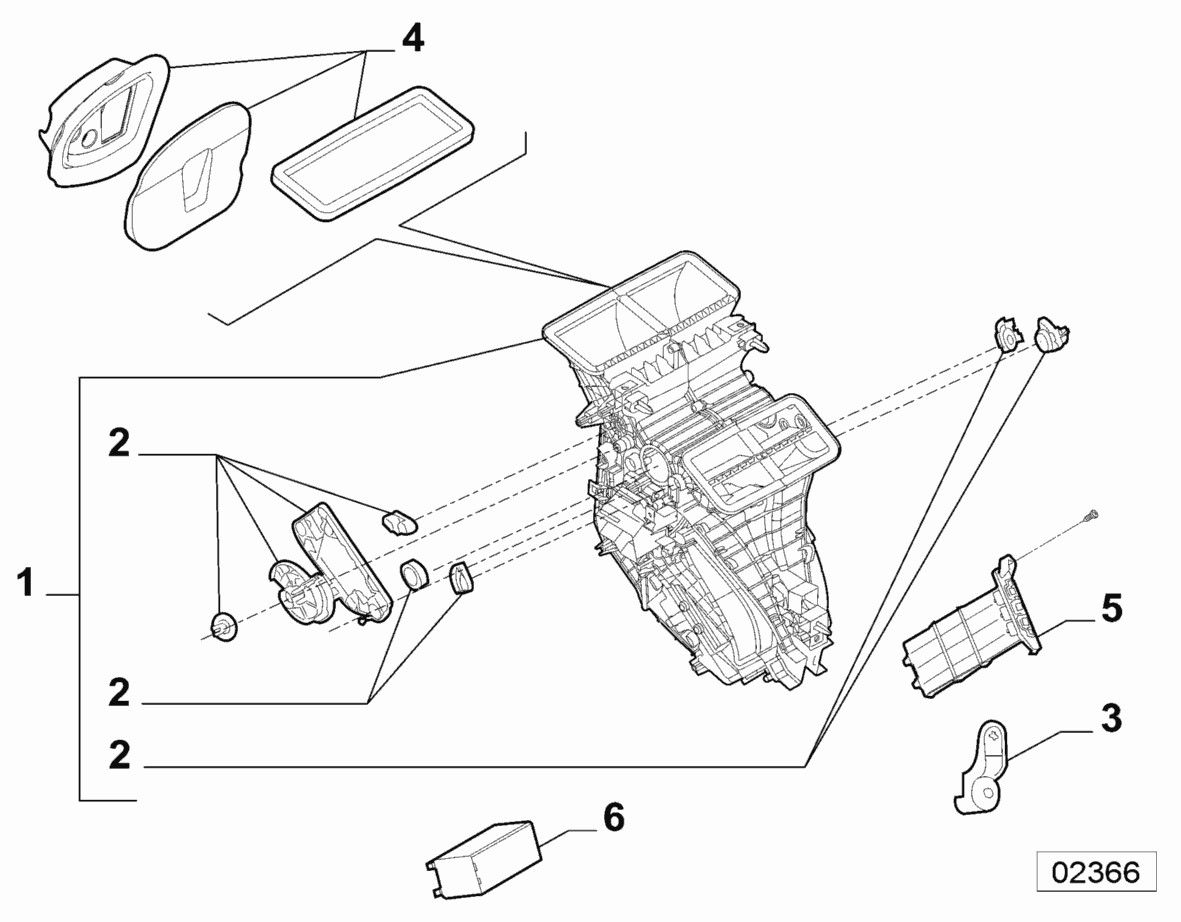 4
2
1
2
2
5
3
6
02366