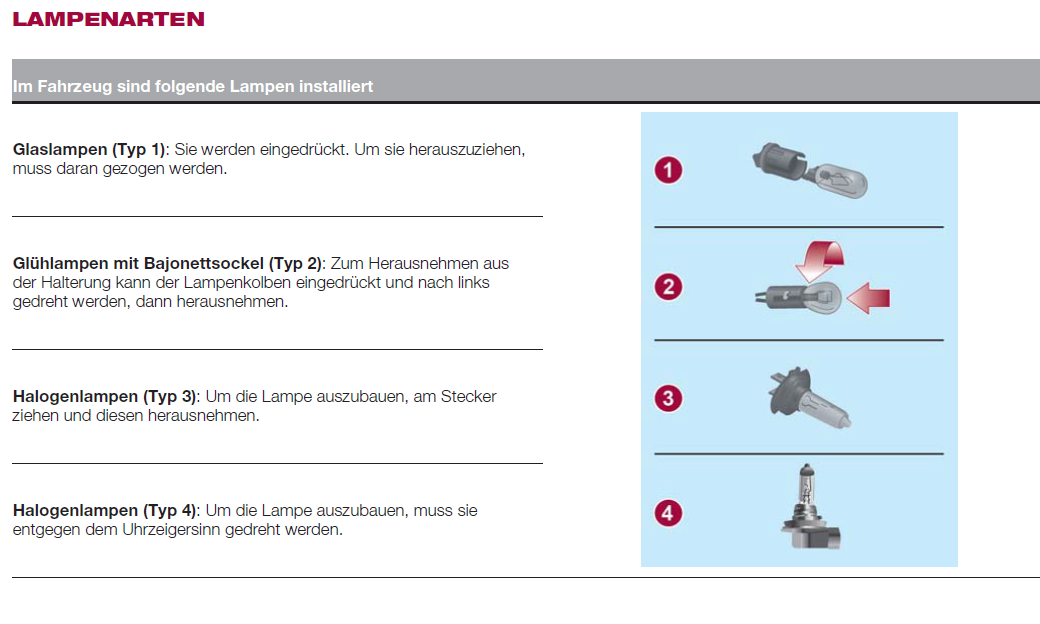 LAMPENARTEN

Im Fahrzeug sind folgende Lampen installiert

Glaslampen (Typ 1): Sie werden eingedrückt. Um sie herauszuziehen, muss daran gezogen werden.

Glühlampen mit Bajonettsockel (Typ 2): Zum Herausnehmen aus der Halterung kann der Lampenkolben eingedrückt und nach links gedreht werden, dann herausnehmen.

Halogenlampen (Typ 3): Um die Lampe auszubauen, am Stecker ziehen und diesen herausnehmen.

Halogenlampen (Typ 4): Um die Lampe auszubauen, muss sie entgegen dem Uhrzeigersinn gedreht werden.

1

2

3

4