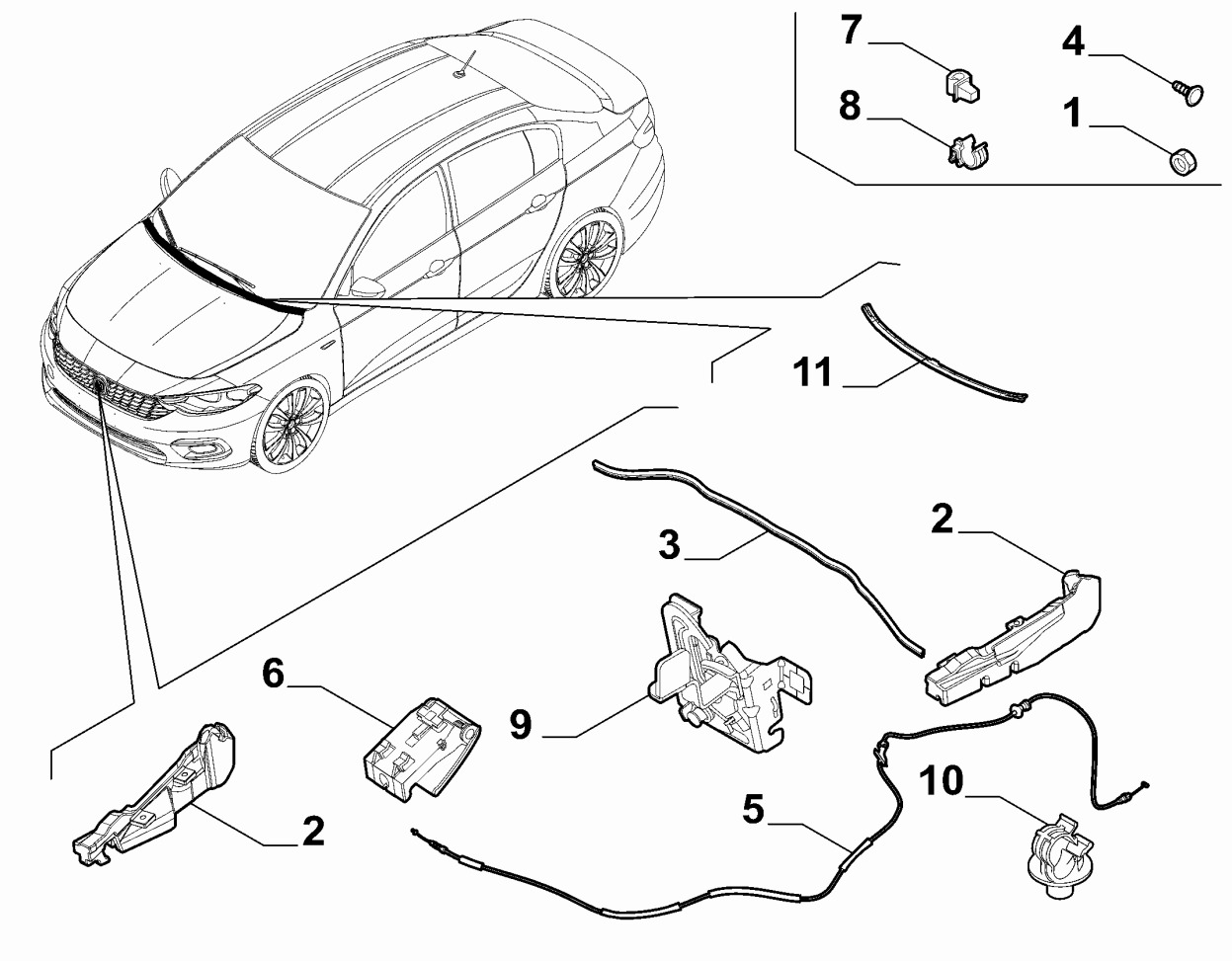 7
4
8
1
11
3
2
6
9
10
5
2