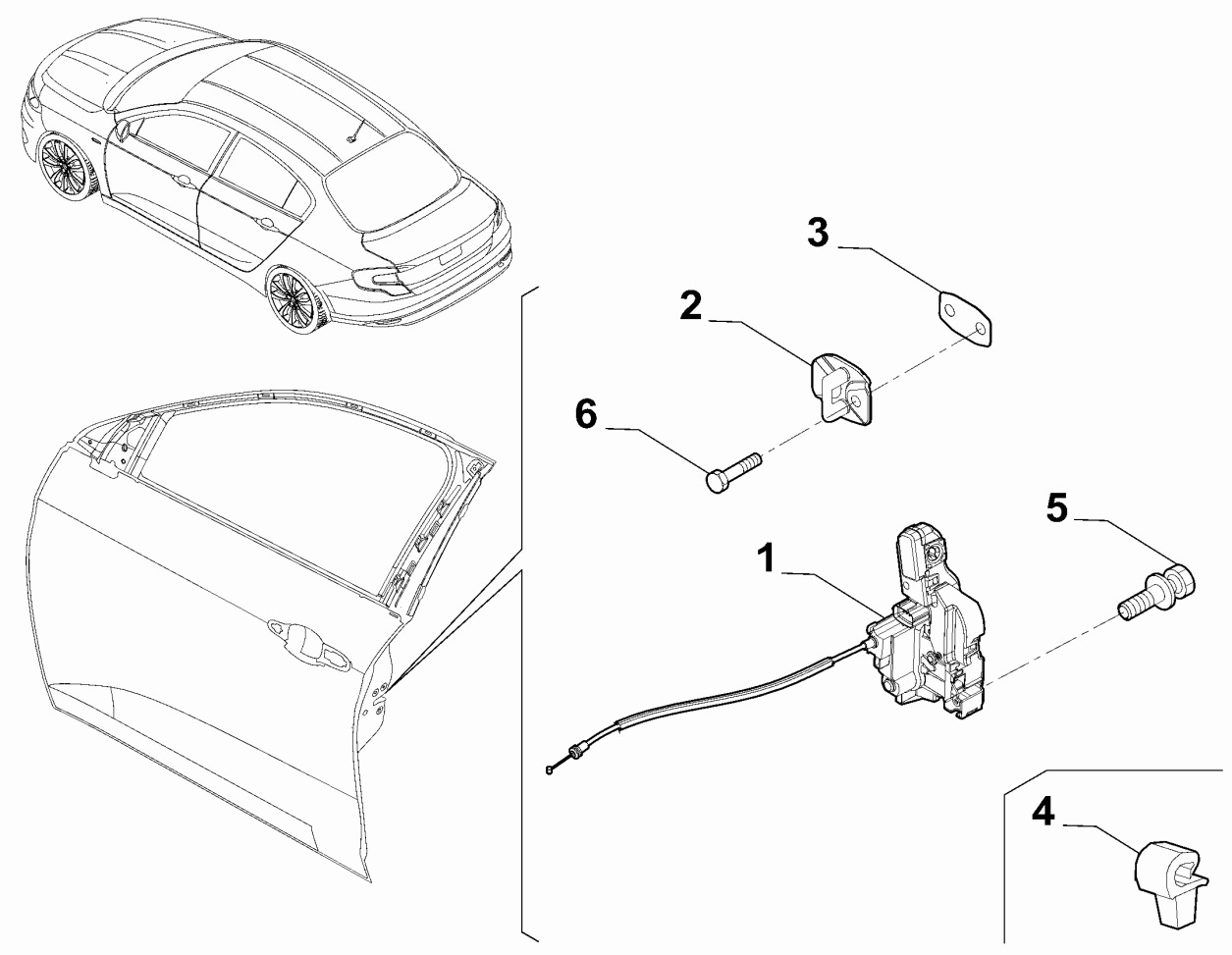 3
2
6
5
1
4