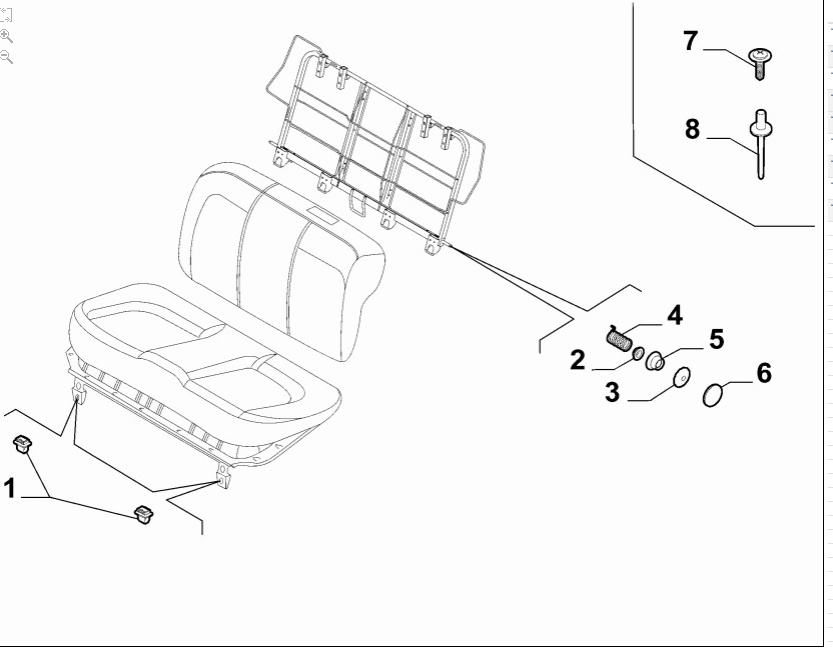 7
8
4
5
2
6
3
1