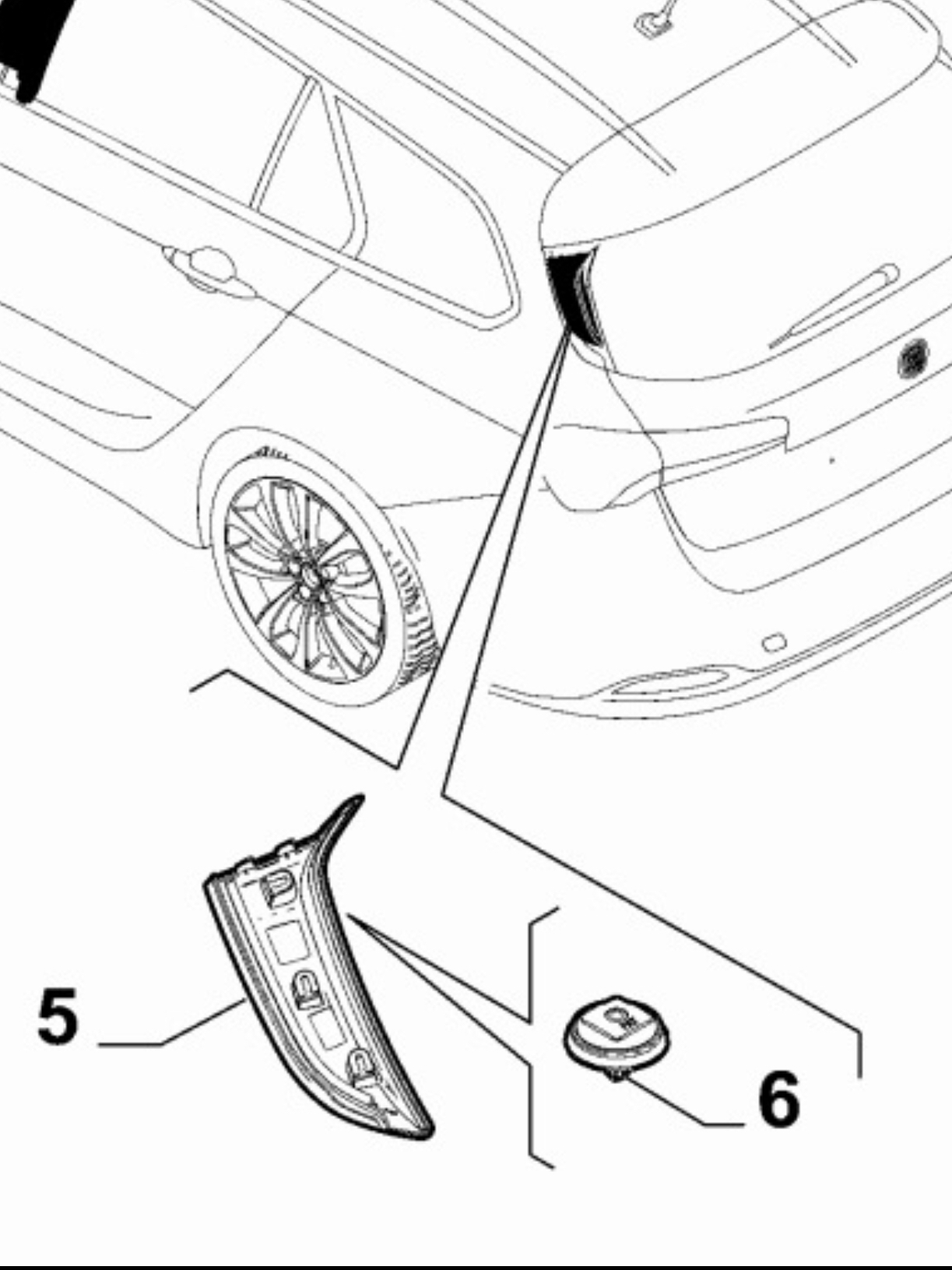 5

6