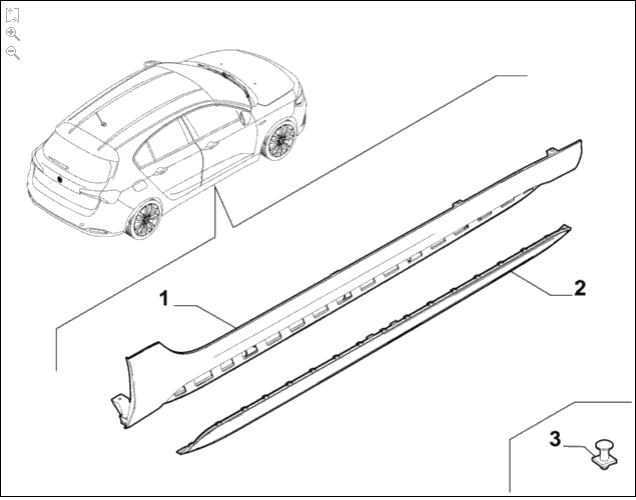 1
2
3