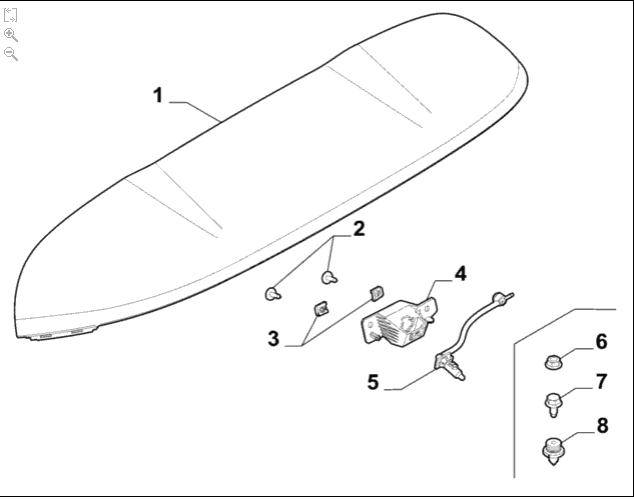 1
2
3
4
5
6
7
8